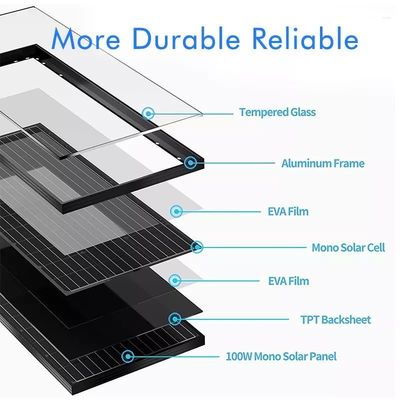 More Durable Reliable

Tempered Glass

Aluminum Frame

EVA Film

Mono Solar Cell

EVA Film

TPT Backsheet

100W Mono Solar Panel